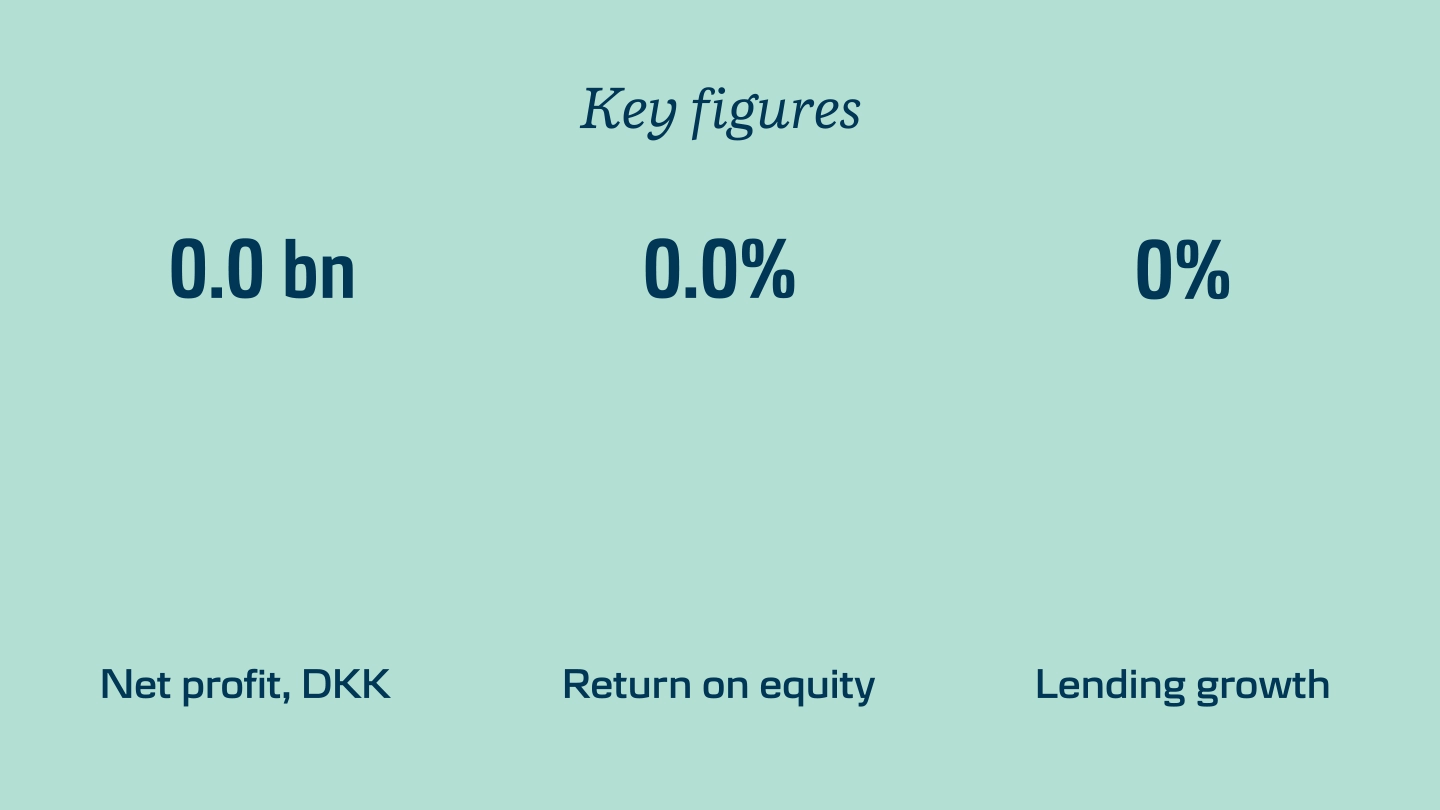 Key figures

0.0 bn

Net profit, DKK

0.0%

Return on equity

0%

Lending growth